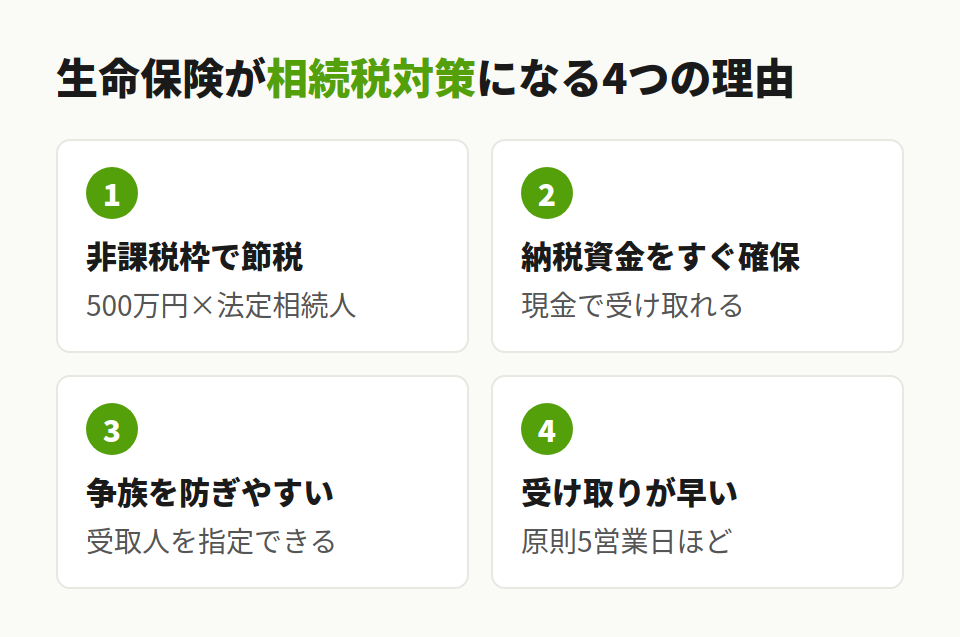 生命保険が相続税対策になる4つの理由

1

非課税枠で節税

500万円×法定相続人

2

納税資金をすぐ確保

現金で受け取れる

3

争族を防ぎやすい

受取人を指定できる

4

受け取りが早い

原則5営業日ほど